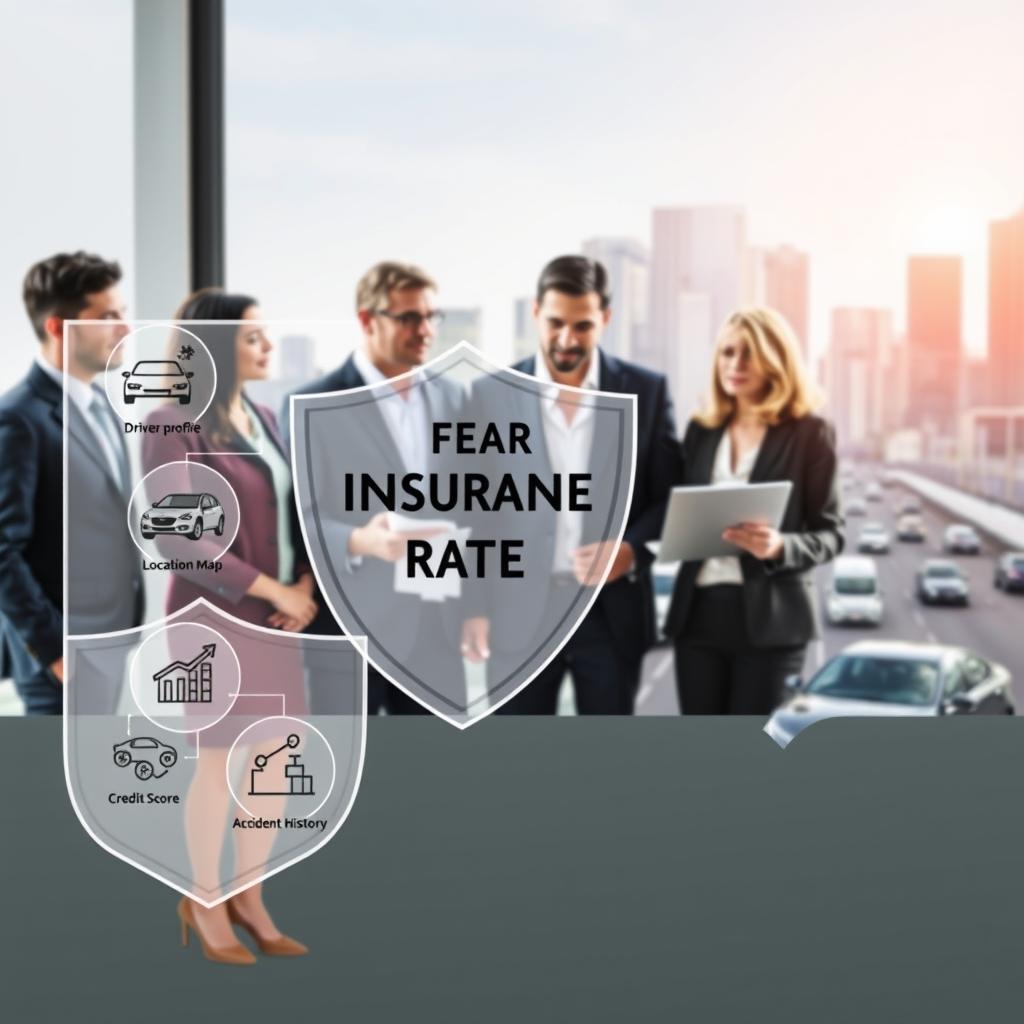 Driver profile

Location Map

FEAR
INSURANE
RATE

Credit Score

Accident History